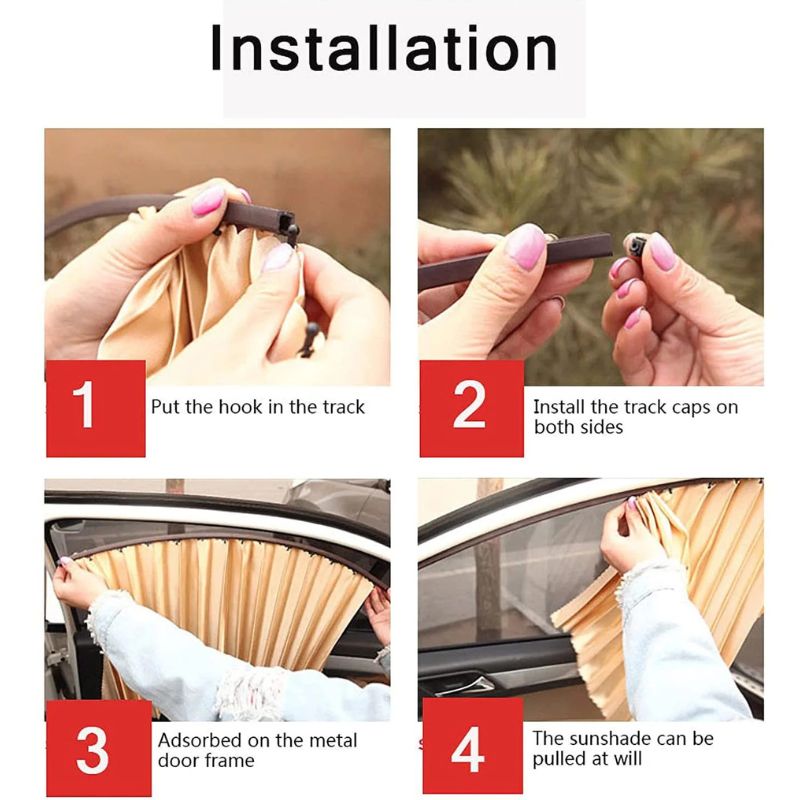 Installation

1
Put the hook in the track

2
Install the track caps on both sides

3
Adsorbed on the metal door frame

4
The sunshade can be pulled at will