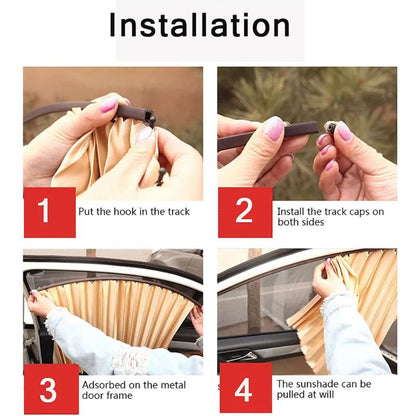 Installation

1 Put the hook in the track

2 Install the track caps on both sides

3 Adsorbed on the metal door frame

4 The sunshade can be pulled at will